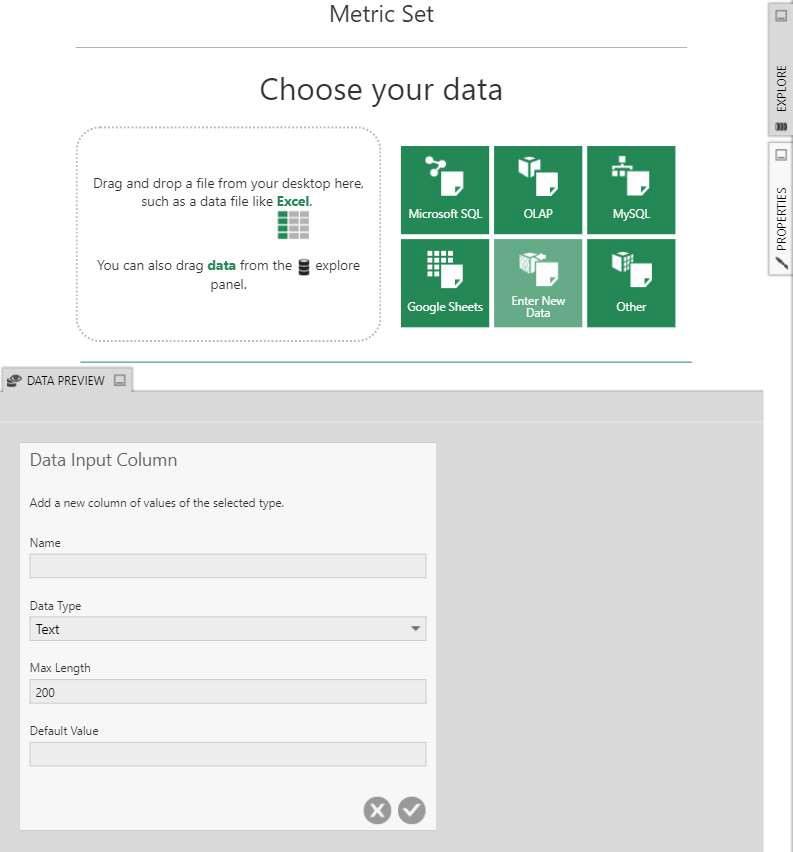 Metric Set

Choose your data

Drag and drop a file from your desktop here, such as a data file like Excel.

You can also drag data from the explore panel.

Microsoft SQL
OLAP
MySQL
Google Sheets
Enter New Data
Other

EXPLORE
PROPERTIES

DATA PREVIEW

Data Input Column

Add a new column of values of the selected type.

Name

Data Type
Text

Max Length
200

Default Value