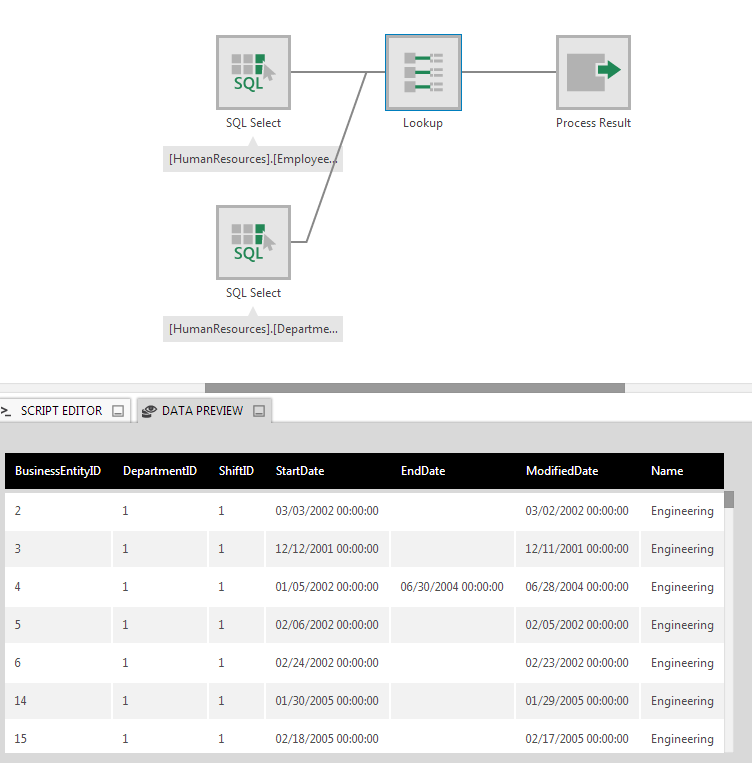 SQL

SQL Select

[HumanResources].[Employee...

Lookup

Process Result

SQL

SQL Select

[HumanResources].[Departme...

>_ SCRIPT EDITOR

DATA PREVIEW

| BusinessEntityID | DepartmentID | ShiftID | StartDate | EndDate | ModifiedDate | Name |
|---|---|---|---|---|---|---|
| 2 | 1 | 1 | 03/03/2002 00:00:00 | | 03/02/2002 00:00:00 | Engineering |
| 3 | 1 | 1 | 12/12/2001 00:00:00 | | 12/11/2001 00:00:00 | Engineering |
| 4 | 1 | 1 | 01/05/2002 00:00:00 | 06/30/2004 00:00:00 | 06/28/2004 00:00:00 | Engineering |
| 5 | 1 | 1 | 02/06/2002 00:00:00 | | 02/05/2002 00:00:00 | Engineering |
| 6 | 1 | 1 | 02/24/2002 00:00:00 | | 02/23/2002 00:00:00 | Engineering |
| 14 | 1 | 1 | 01/30/2005 00:00:00 | | 01/29/2005 00:00:00 | Engineering |
| 15 | 1 | 1 | 02/18/2005 00:00:00 | | 02/17/2005 00:00:00 | Engineering |